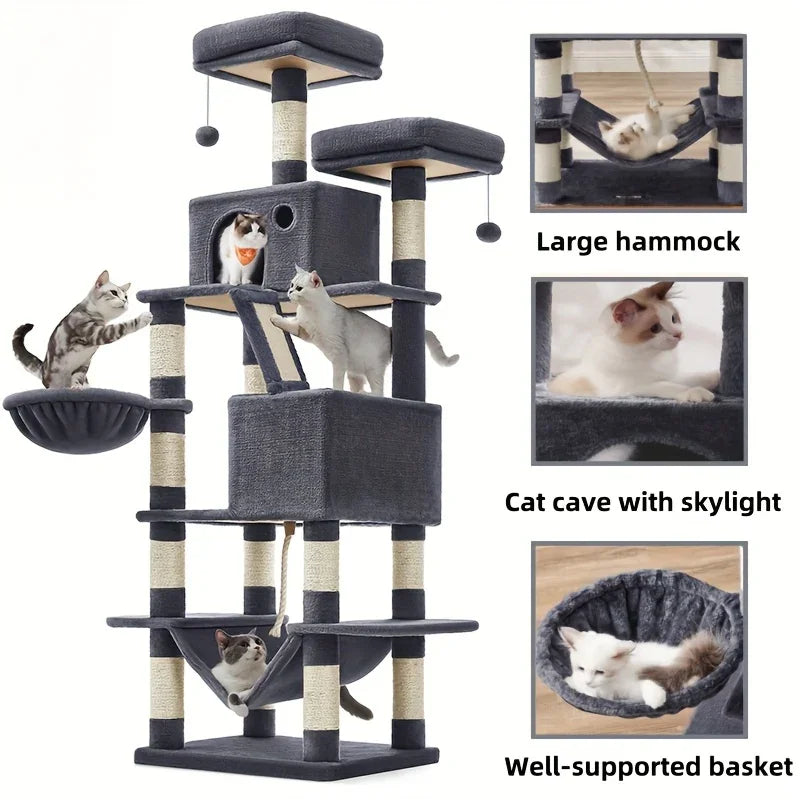 Large hammock

Cat cave with skylight

Well-supported basket