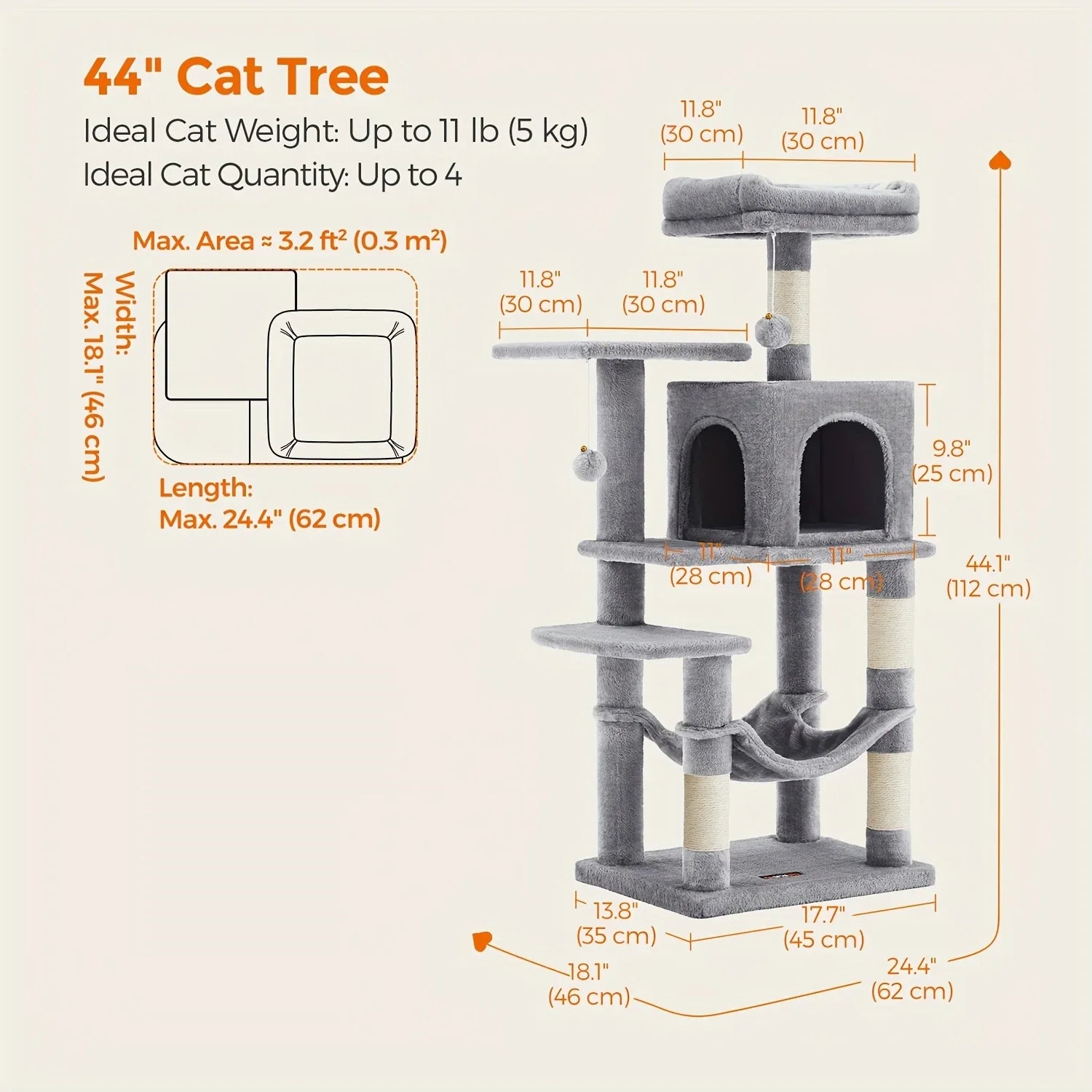 44" Cat Tree

Ideal Cat Weight: Up to 11 lb (5 kg)

Ideal Cat Quantity: Up to 4

Max. Area ≈ 3.2 ft² (0.3 m²)

Width: Max. 18.1" (46 cm)

Length: Max. 24.4" (62 cm)

11.8" (30 cm)

11.8" (30 cm)

11.8" (30 cm)

11.8" (30 cm)

9.8" (25 cm)

11" (28 cm)

11" (28 cm)

44.1" (112 cm)

13.8" (35 cm)

17.7" (45 cm)

18.1" (46 cm)

24.4" (62 cm)