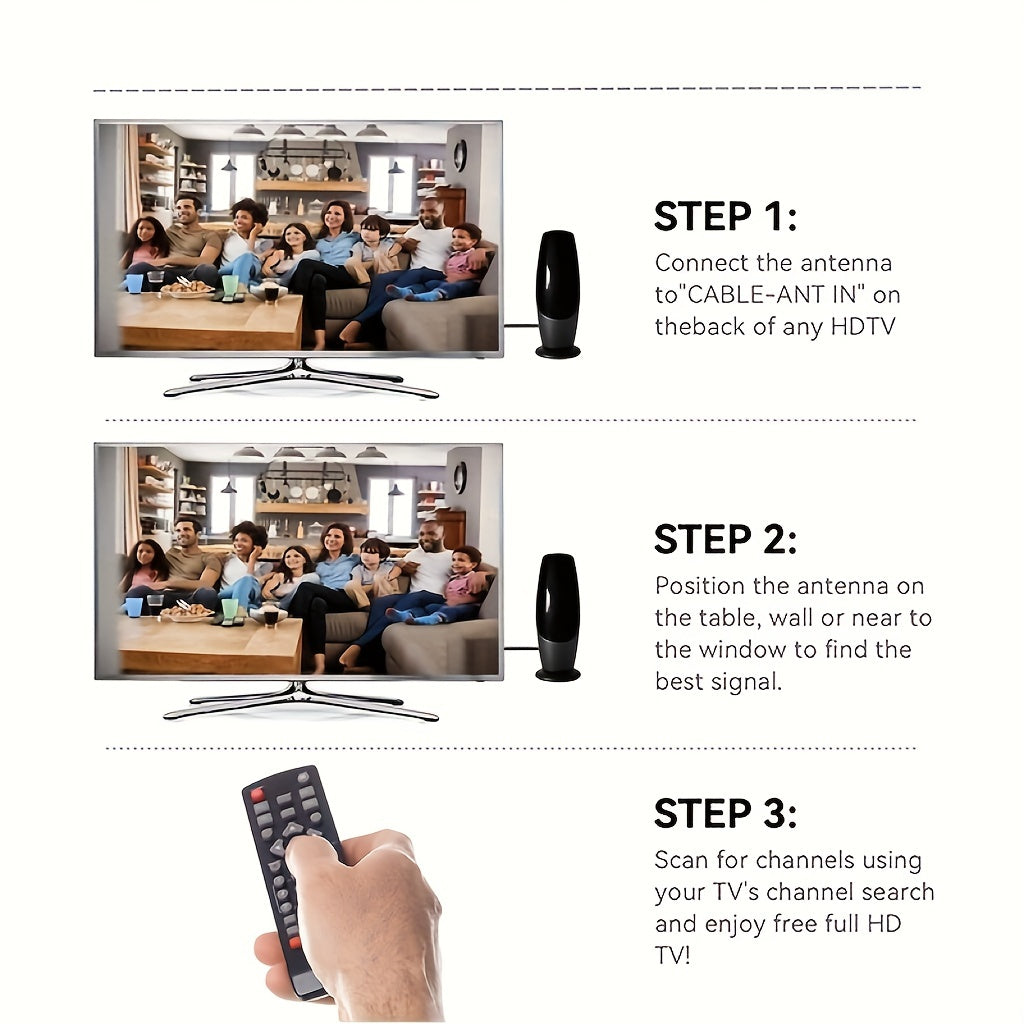 STEP 1:

Connect the antenna to"CABLE-ANT IN" on theback of any HDTV

STEP 2:

Position the antenna on the table, wall or near to the window to find the best signal.

STEP 3:

Scan for channels using your TV's channel search and enjoy free full HD TV!